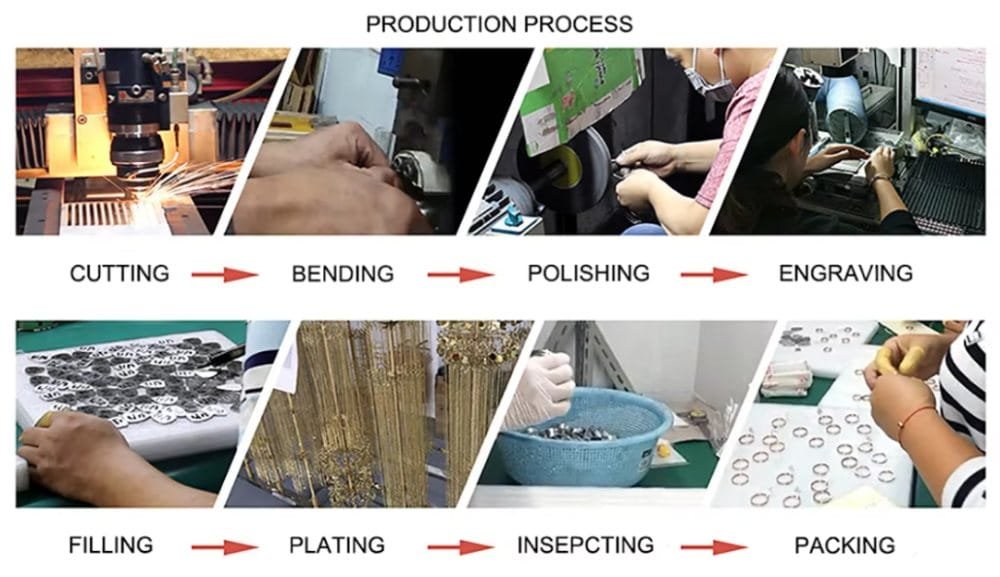 PRODUCTION PROCESS

CUTTING → BENDING → POLISHING → ENGRAVING

FILLING → PLATING → INSEPCTING → PACKING