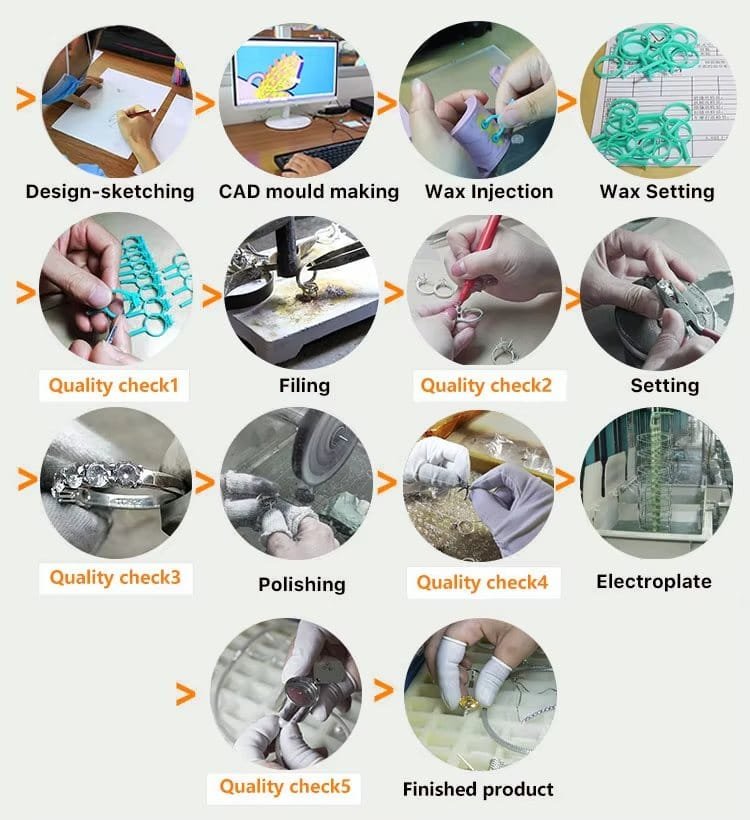 Design-sketching CAD mould making Wax Injection Wax Setting

Quality check1 Filing Quality check2 Setting

Quality check3 Polishing Quality check4 Electroplate

Quality check5 Finished product