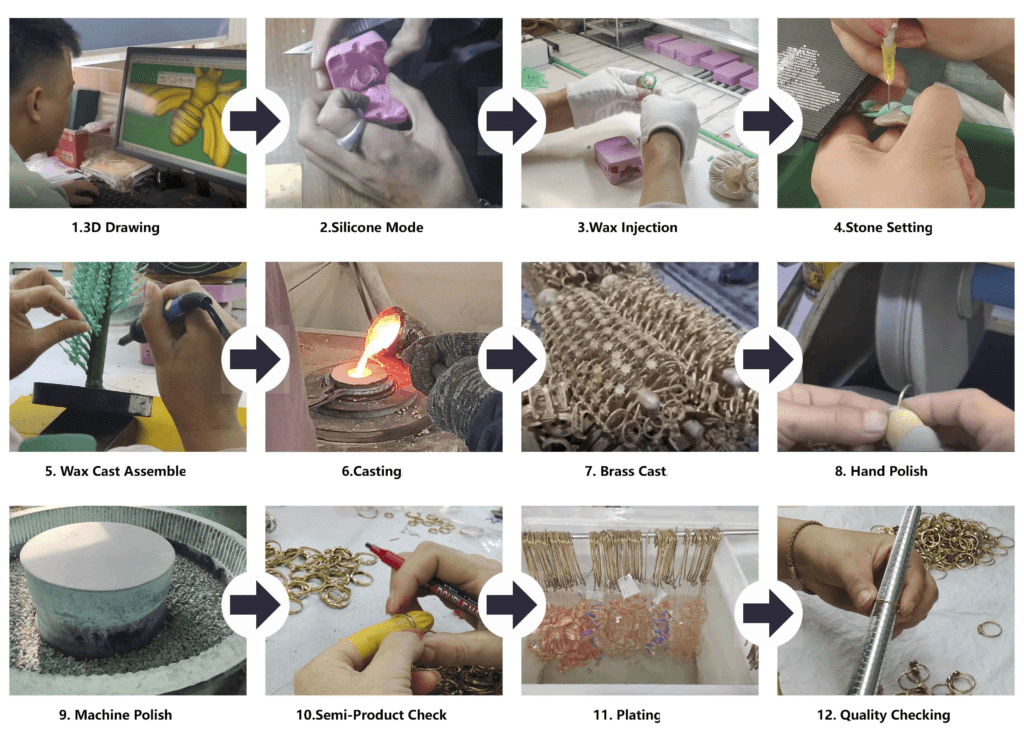 1.3D Drawing

2.Silicone Mode

3.Wax Injection

4.Stone Setting

5. Wax Cast Assemble

6.Casting

7. Brass Cast

8. Hand Polish

9. Machine Polish

10.Semi-Product Check

11. Plating

12. Quality Checking